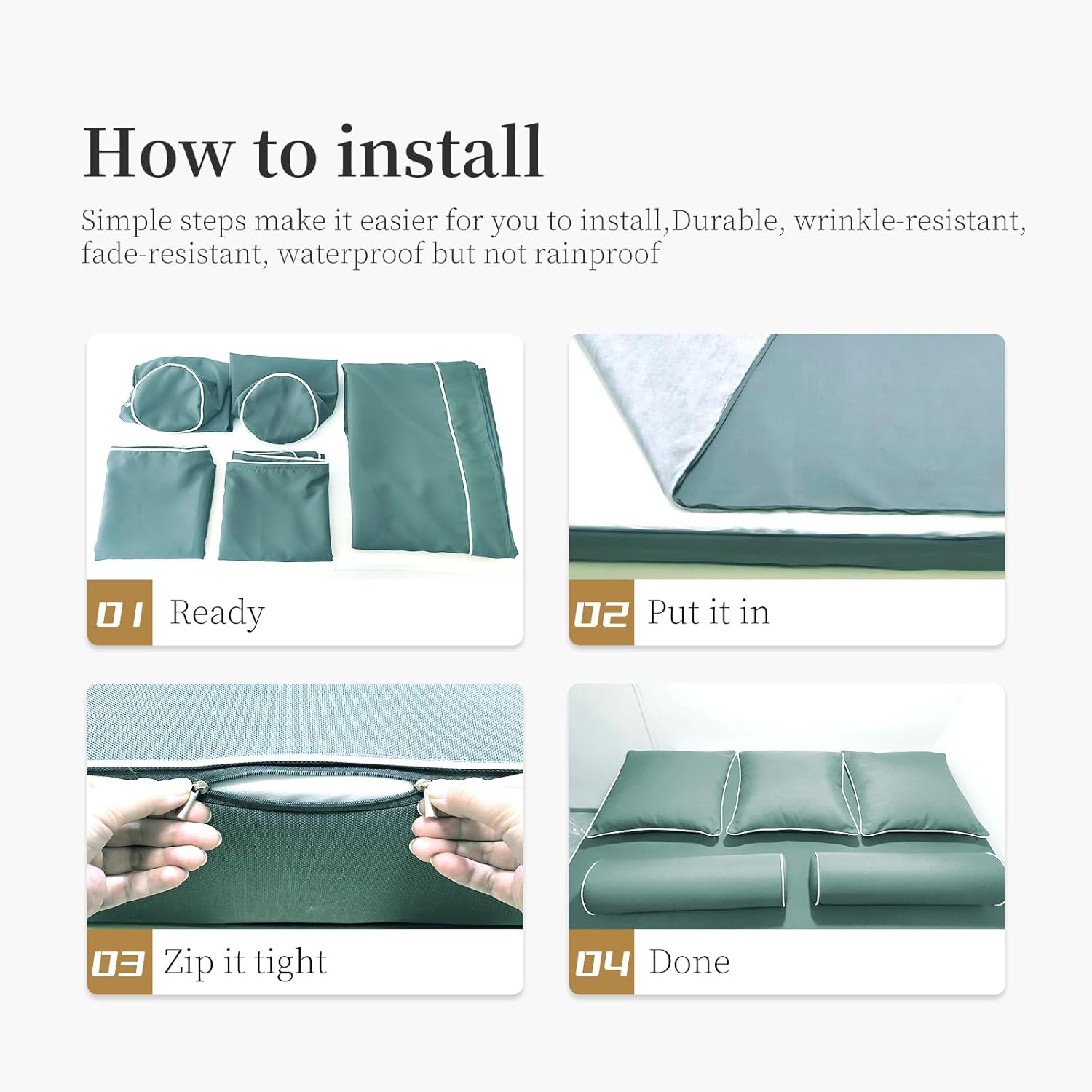 How to install

Simple steps make it easier for you to install,Durable, wrinkle-resistant, fade-resistant, waterproof but not rainproof

01 Ready

02 Put it in

03 Zip it tight

04 Done