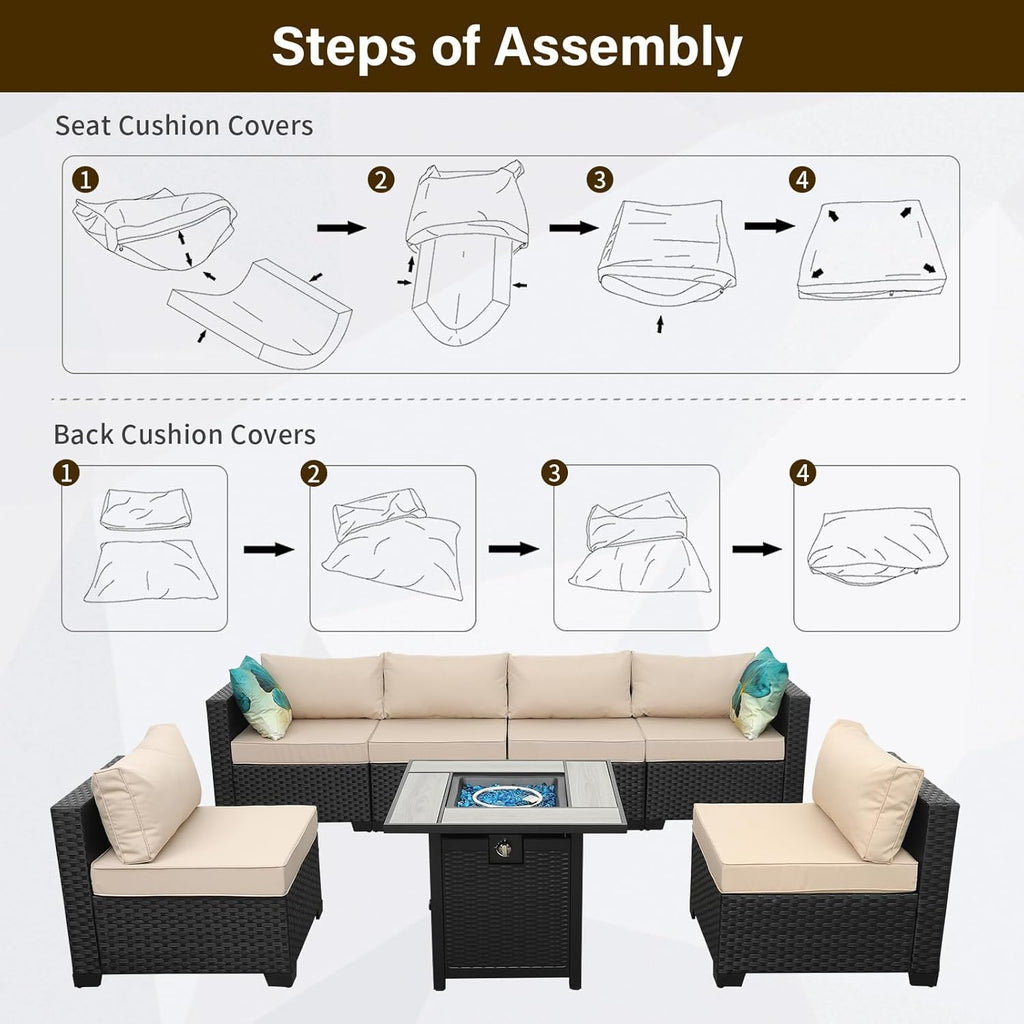 Steps of Assembly

Seat Cushion Covers

1

2

3

4

Back Cushion Covers

1

2

3

4